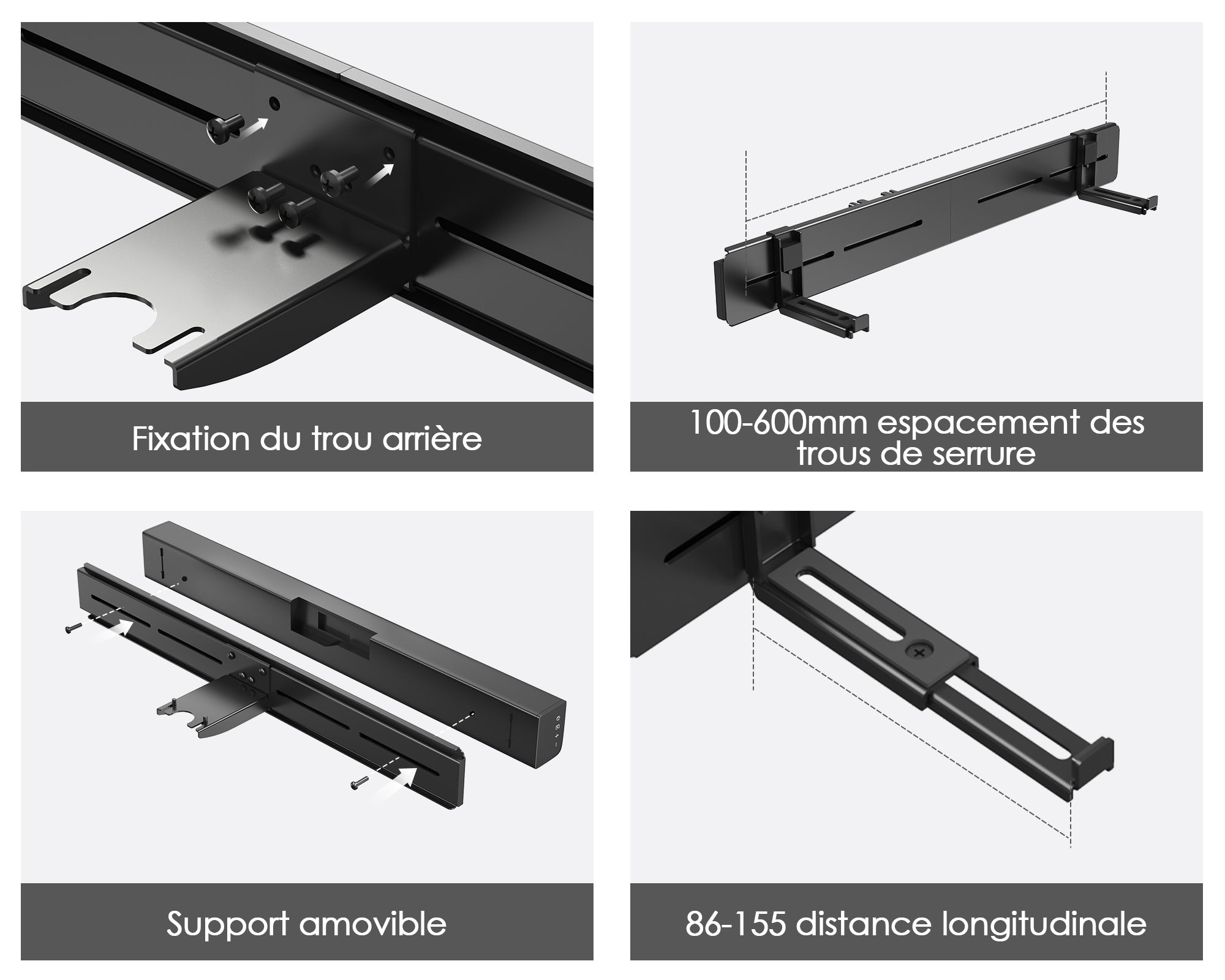 Fixation du trou arrière

100-600mm espacement des trous de serrure

Support amovible

86-155 distance longitudinale