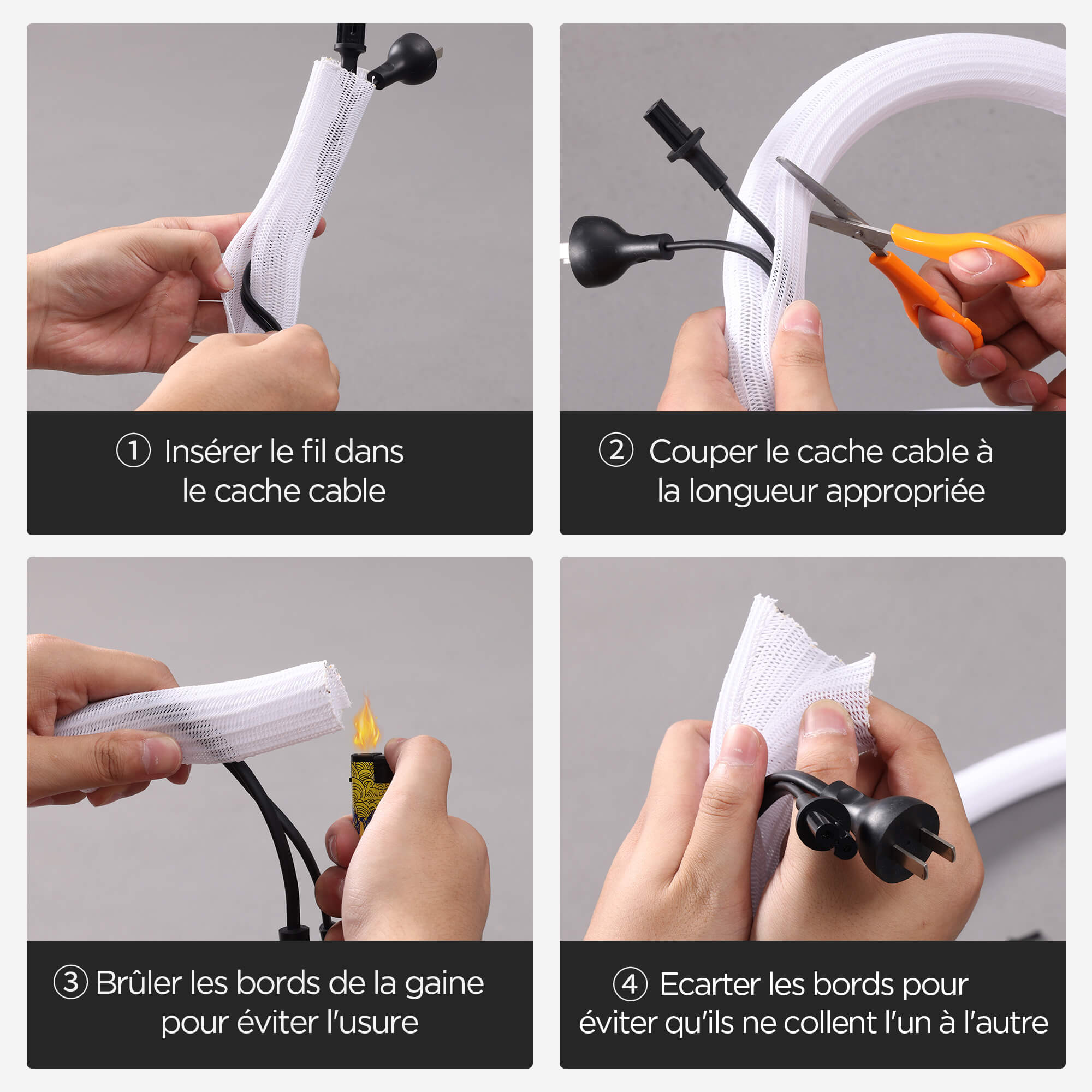 ① Insérer le fil dans le cache cable

② Couper le cache cable à la longueur appropriée

③ Brûler les bords de la gaine pour éviter l'usure

④ Ecarter les bords pour éviter qu'ils ne collent l'un à l'autre