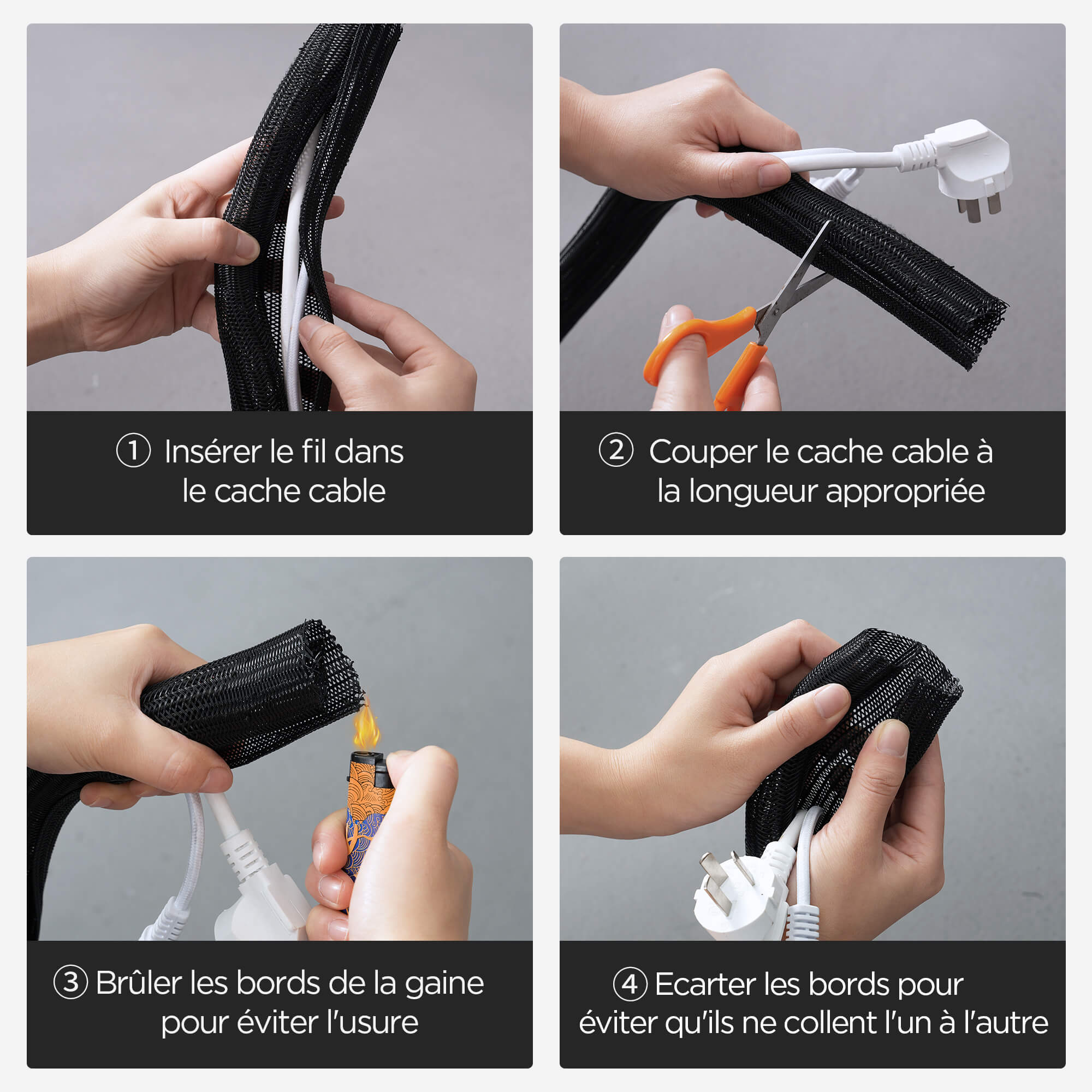 ① Insérer le fil dans le cache cable

② Couper le cache cable à la longueur appropriée

③ Brûler les bords de la gaine pour éviter l'usure

④ Ecarter les bords pour éviter qu'ils ne collent l'un à l'autre